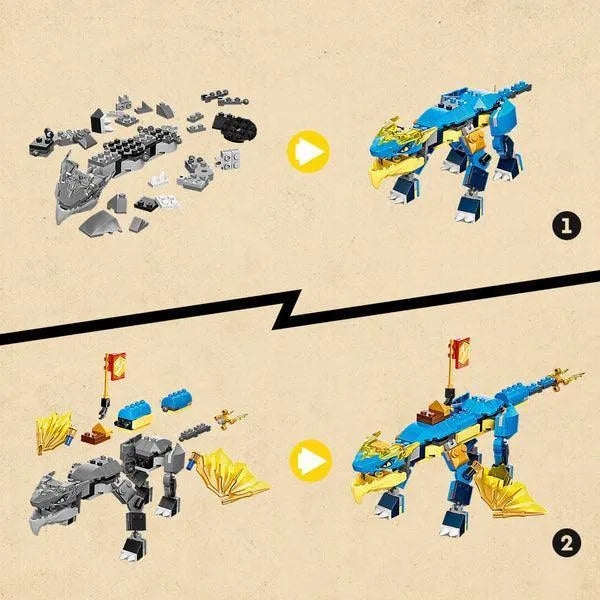 1

2